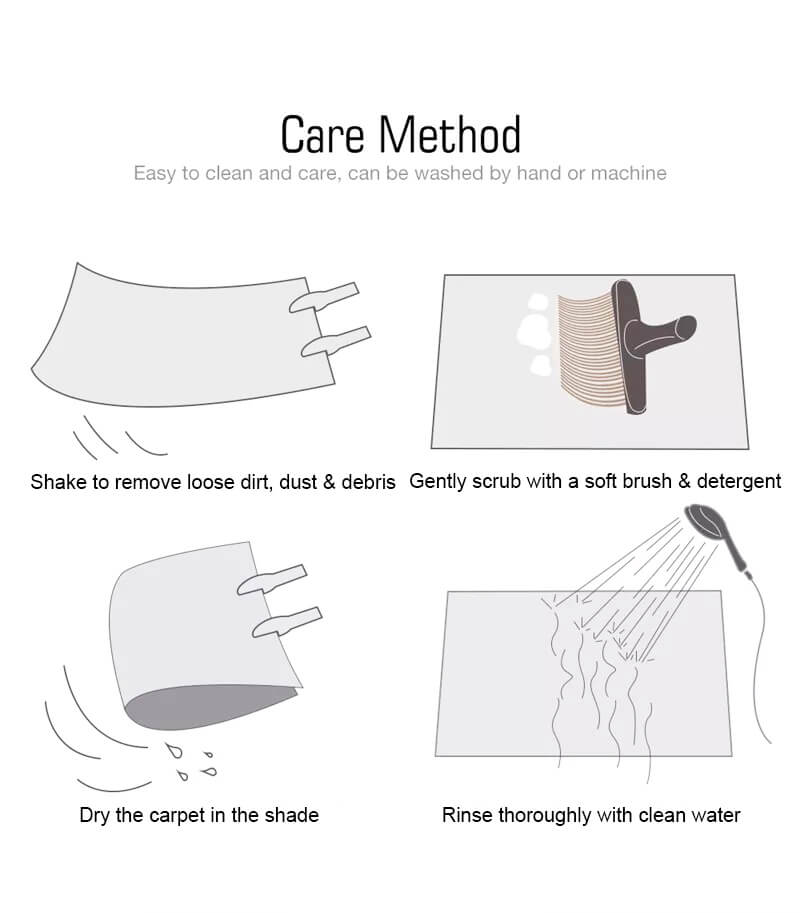 Care Method
Easy to clean and care, can be washed by hand or machine

Shake to remove loose dirt, dust & debris

Gently scrub with a soft brush & detergent

Dry the carpet in the shade

Rinse thoroughly with clean water